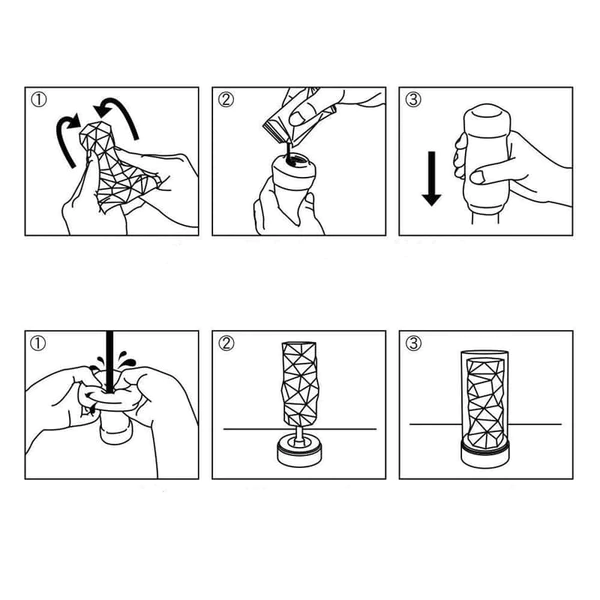 ①

②

③

①

②

③